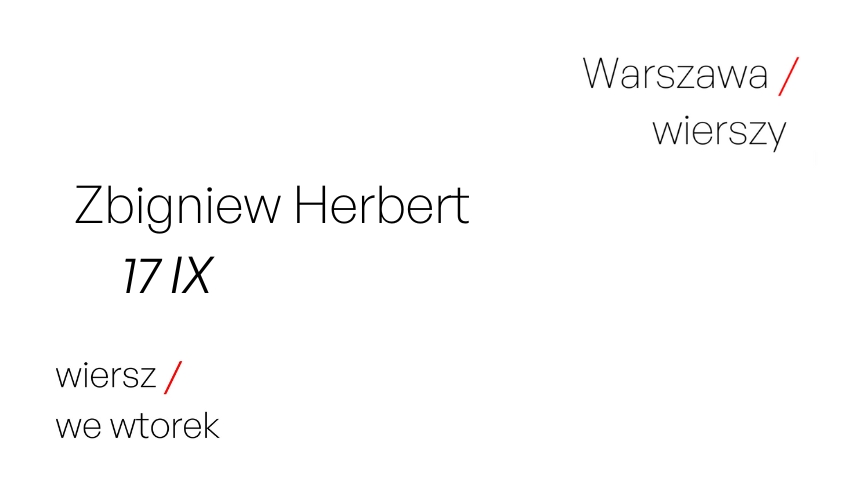 Warszawa /
wierszy

Zbigniew Herbert
17 IX

wiersz /
we wtorek